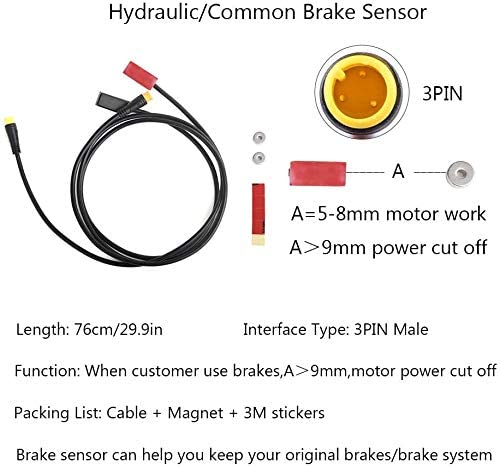 Hydraulic/Common Brake Sensor

3PIN

A

A=5-8mm motor work

A＞9mm power cut off

Length: 76cm/29.9in

Interface Type: 3PIN Male

Function: When customer use brakes,A＞9mm,motor power cut off

Packing List: Cable + Magnet + 3M stickers

Brake sensor can help you keep your original brakes/brake system